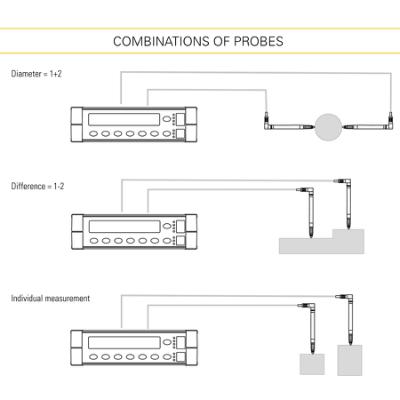 COMBINATIONS OF PROBES

Diameter = 1+2

Difference = 1-2

Individual measurement